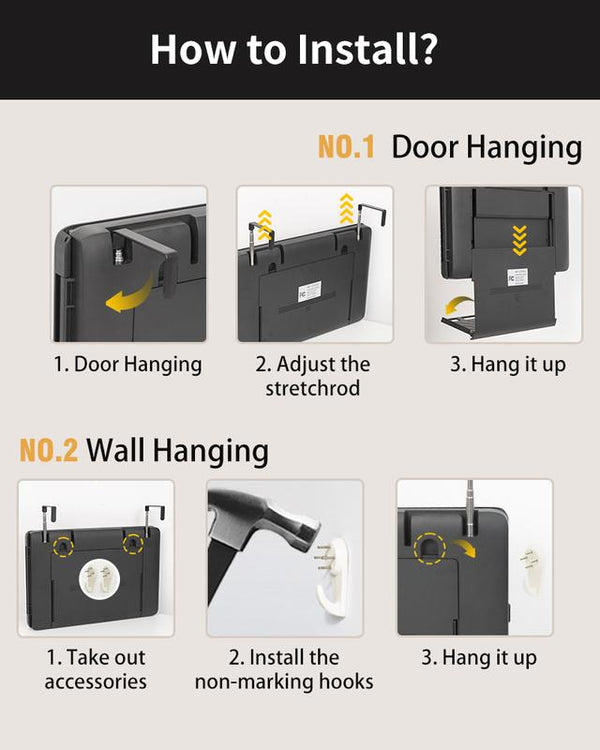 How to Install?

NO.1 Door Hanging

1. Door Hanging

2. Adjust the stretchrod

3. Hang it up

NO.2 Wall Hanging

1. Take out accessories

2. Install the non-marking hooks

3. Hang it up